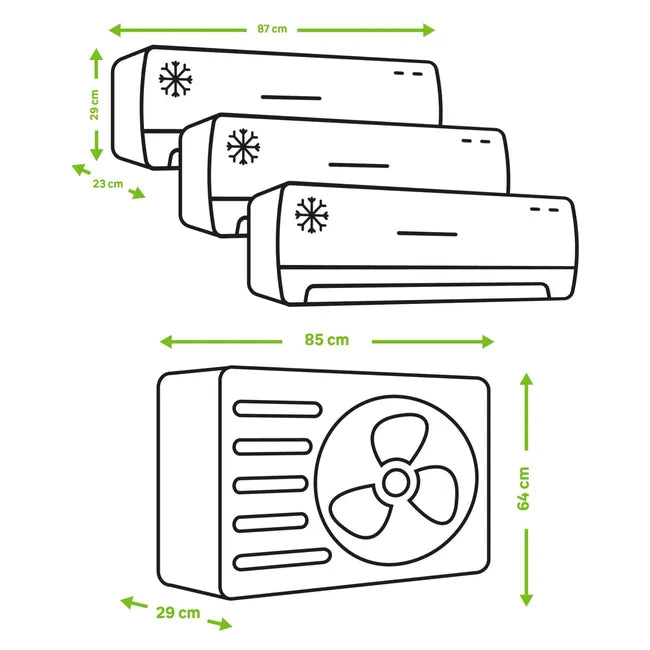 87 cm
29 cm
23 cm
85 cm
64 cm
29 cm