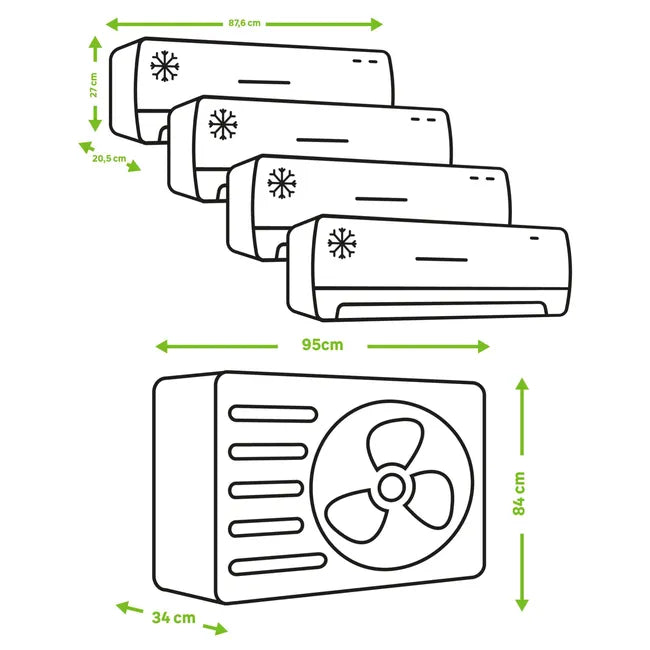 87,6 cm

27 cm

20,5 cm

95cm

84 cm

34 cm