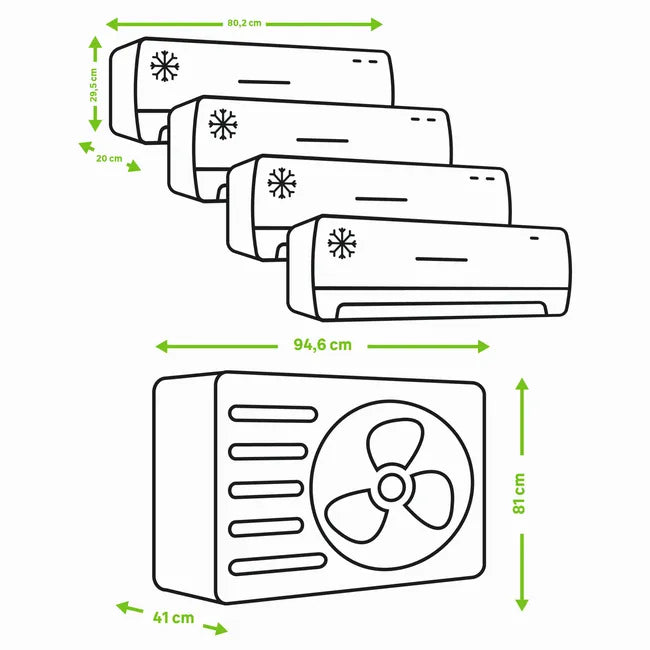 80,2 cm

29,5 cm

20 cm

94,6 cm

81 cm

41 cm